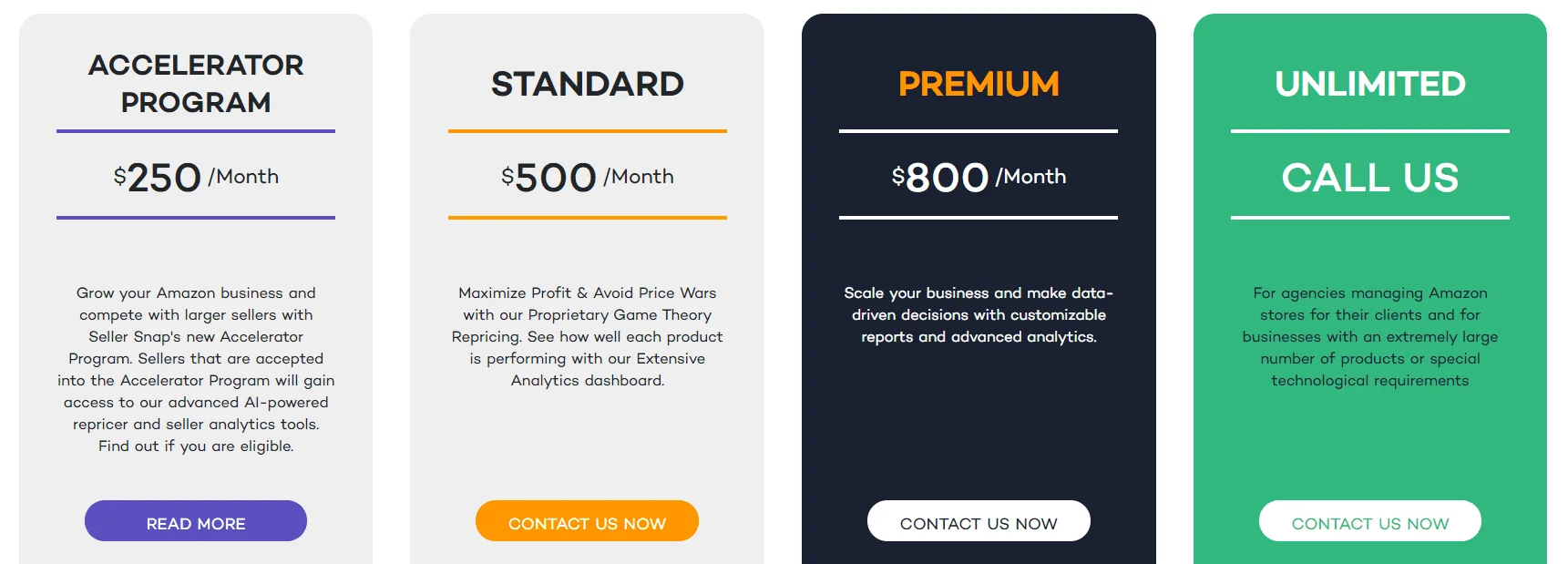 ACCELERATOR PROGRAM

$250 /Month

Grow your Amazon business and compete with larger sellers with Seller Snap's new Accelerator Program. Sellers that are accepted into the Accelerator Program will gain access to our advanced AI-powered repricer and seller analytics tools. Find out if you are eligible.

READ MORE

STANDARD

$500 /Month

Maximize Profit & Avoid Price Wars with our Proprietary Game Theory Repricing. See how well each product is performing with our Extensive Analytics dashboard.

CONTACT US NOW

PREMIUM

$800 /Month

Scale your business and make data-driven decisions with customizable reports and advanced analytics.

CONTACT US NOW

UNLIMITED

CALL US

For agencies managing Amazon stores for their clients and for businesses with an extremely large number of products or special technological requirements

CONTACT US NOW